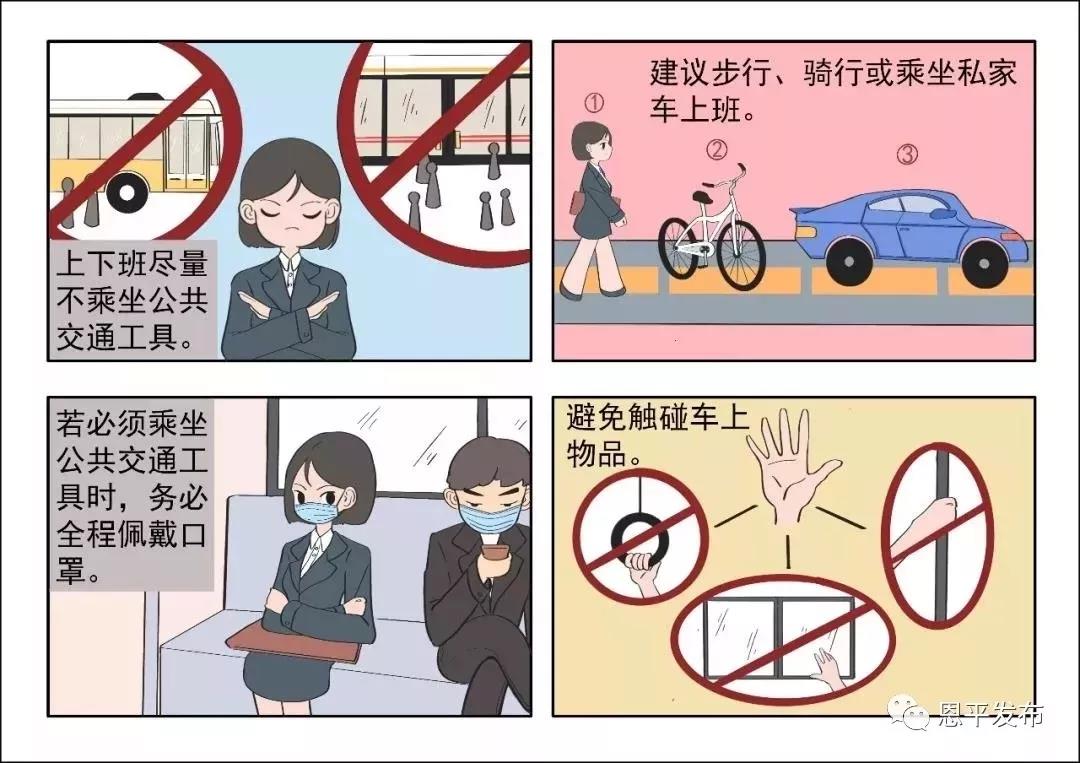 上下班尽量不乘坐公共交通工具。

建议步行、骑行或乘坐私家车上班。

①

②

③

若必须乘坐公共交通工具时，务必全程佩戴口罩。

避免触碰车上物品。

恩平发布